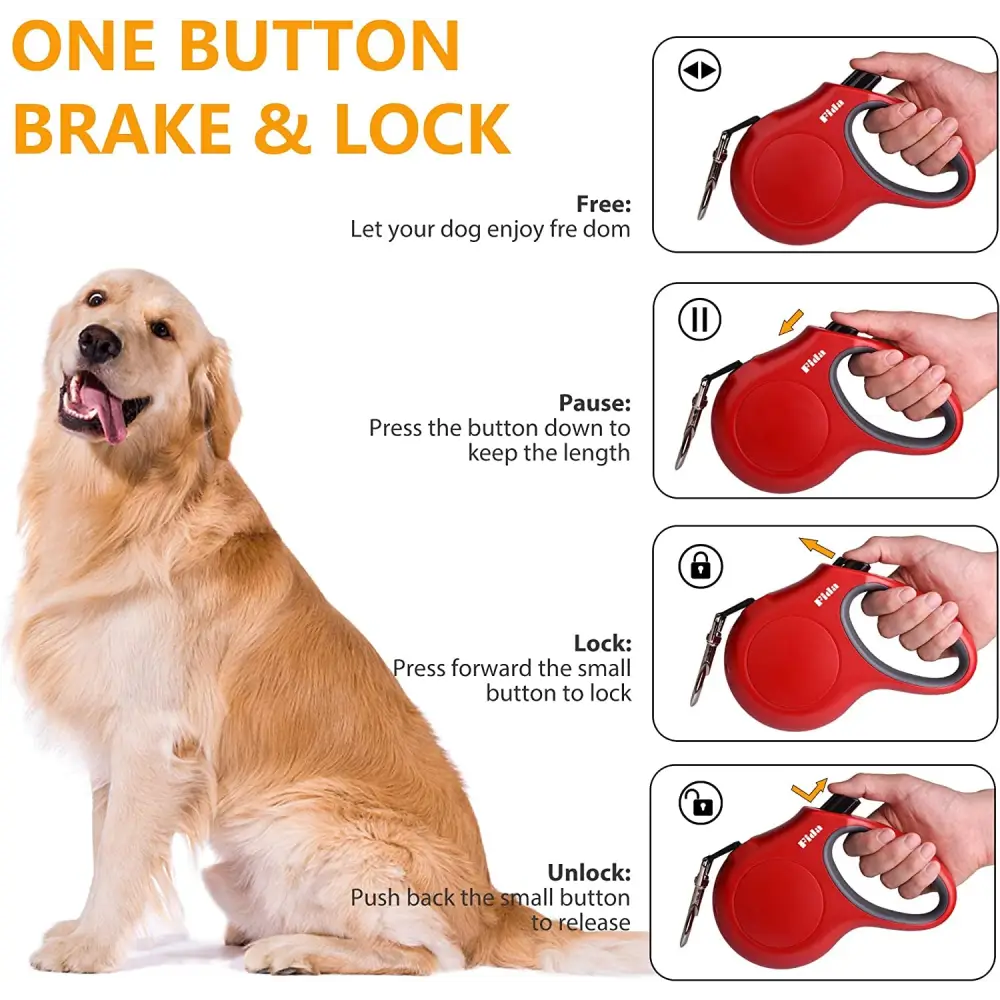 ONE BUTTON BRAKE & LOCK

Free:
Let your dog enjoy fre dom

Fida

Pause:
Press the button down to keep the length

Fida

Lock:
Press forward the small button to lock

Fida

Unlock:
Push back the small button to release

Fida